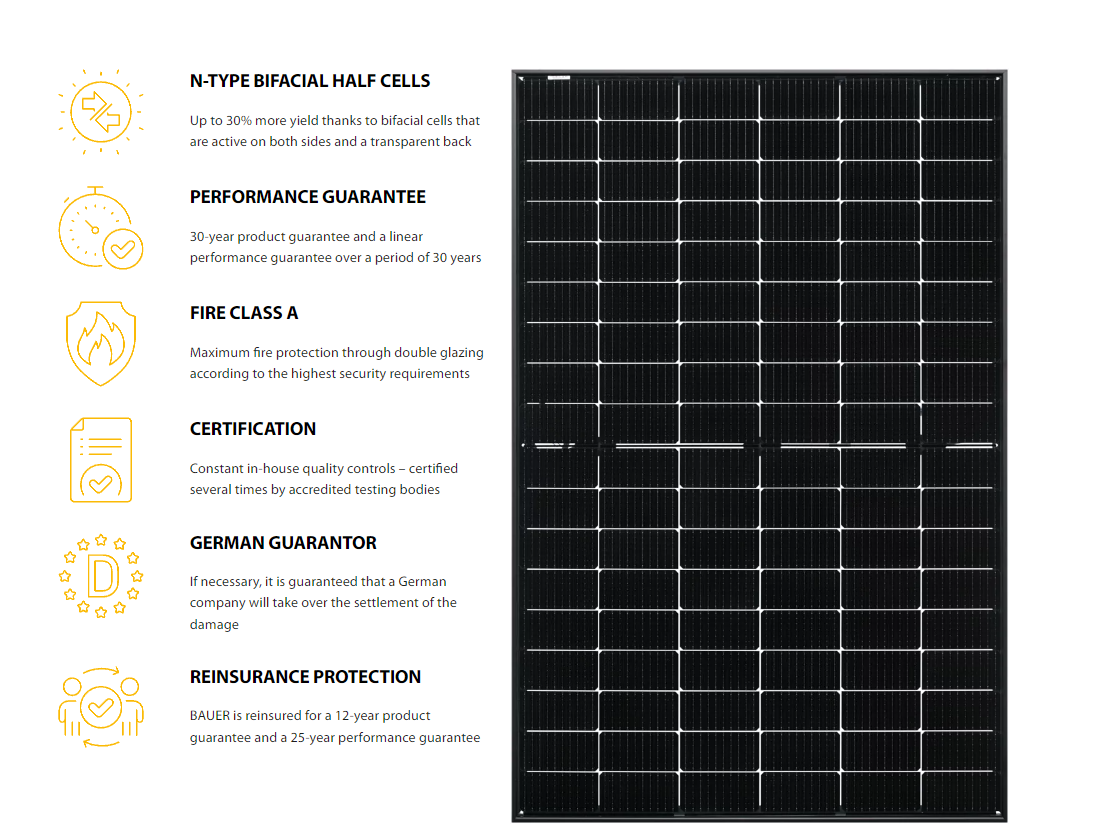 N-TYPE BIFACIAL HALF CELLS

Up to 30% more yield thanks to bifacial cells that are active on both sides and a transparent back

PERFORMANCE GUARANTEE

30-year product guarantee and a linear performance guarantee over a period of 30 years

FIRE CLASS A

Maximum fire protection through double glazing according to the highest security requirements

CERTIFICATION

Constant in-house quality controls – certified several times by accredited testing bodies

D

GERMAN GUARANTOR

If necessary, it is guaranteed that a German company will take over the settlement of the damage

REINSURANCE PROTECTION

BAUER is reinsured for a 12-year product guarantee and a 25-year performance guarantee